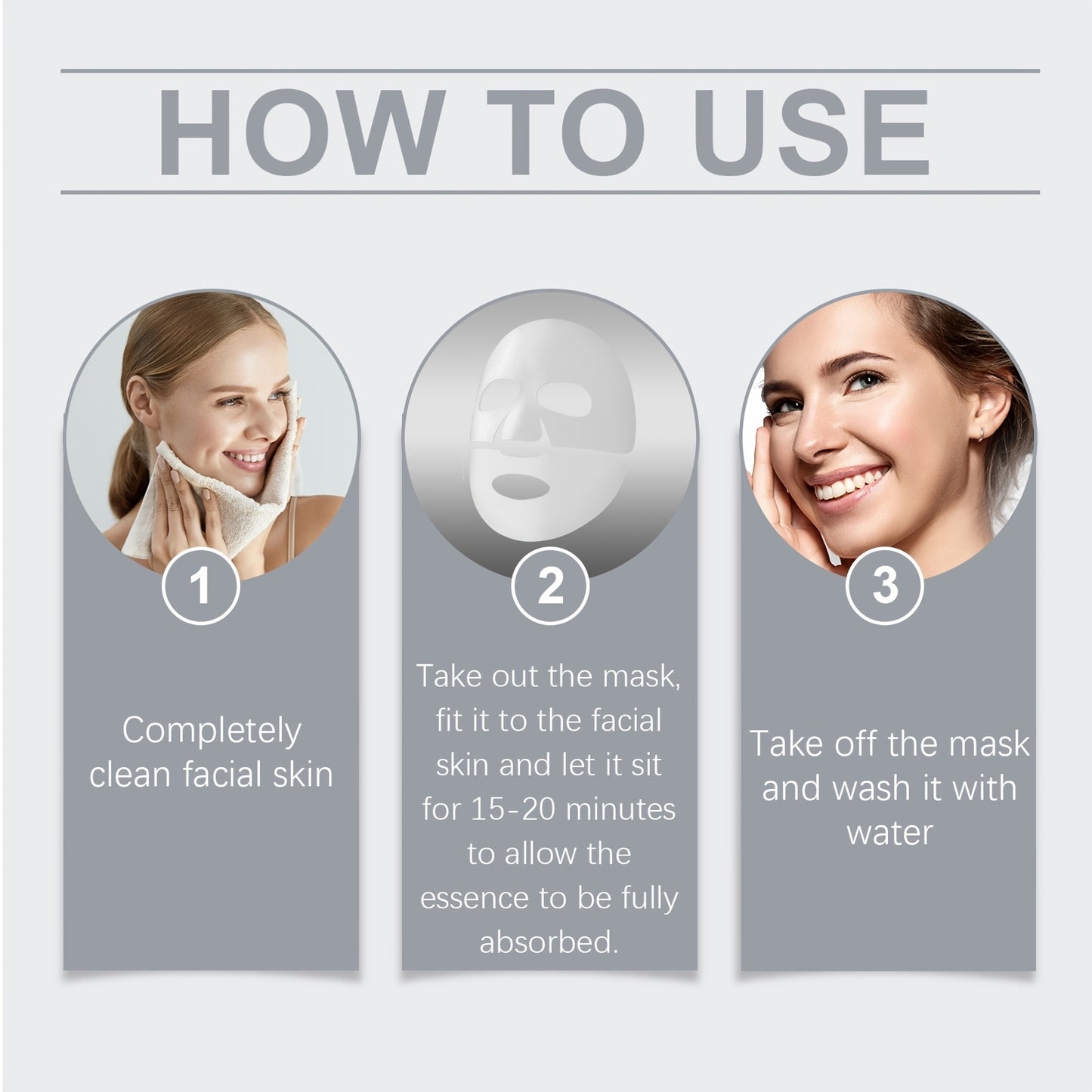 HOW TO USE

1

Completely clean facial skin

2

Take out the mask, fit it to the facial skin and let it sit for 15-20 minutes to allow the essence to be fully absorbed.

3

Take off the mask and wash it with water